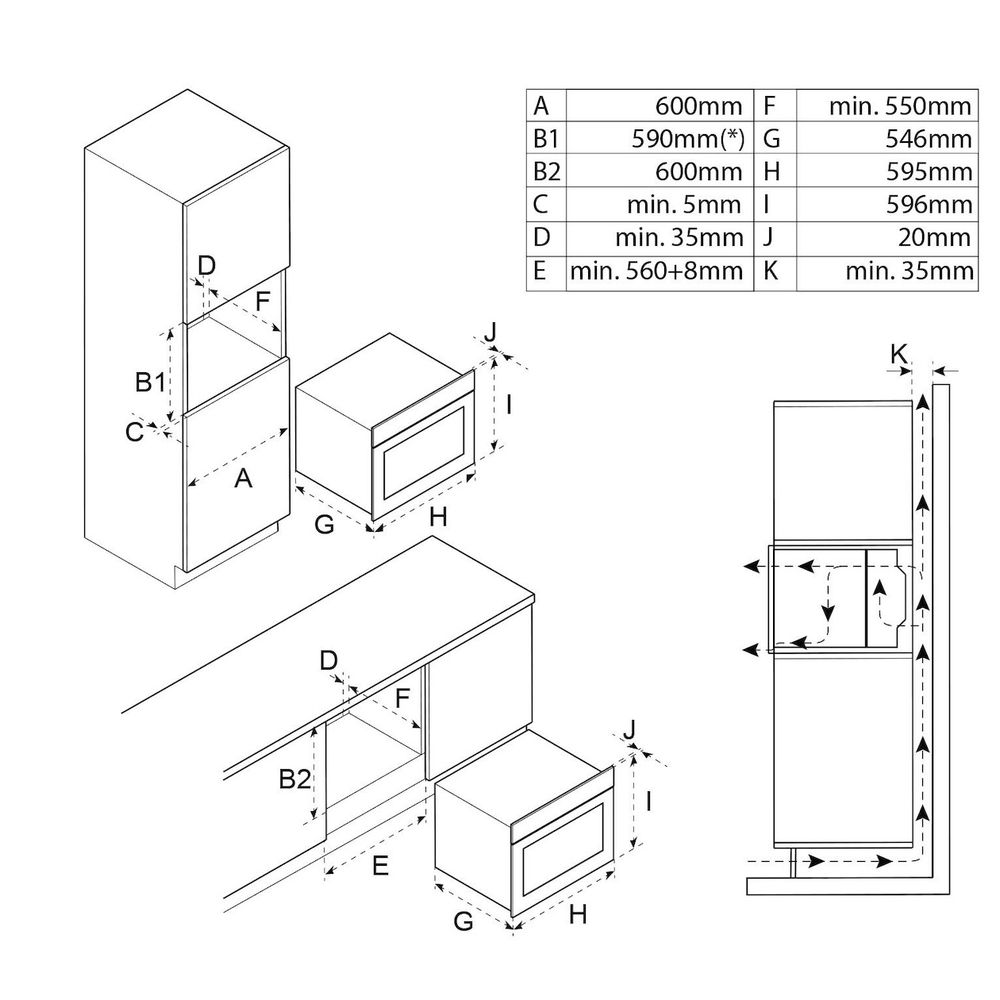 | A | 600mm | F | min. 550mm |
|---|---|---|---|
| B1 | 590mm(*) | G | 546mm |
| B2 | 600mm | H | 595mm |
| C | min. 5mm | I | 596mm |
| D | min. 35mm | J | 20mm |
| E | min. 560+8mm | K | min. 35mm |

D
F
B1
C
A
J
I
G
H

K

D
F
B2
E
J
I
G
H