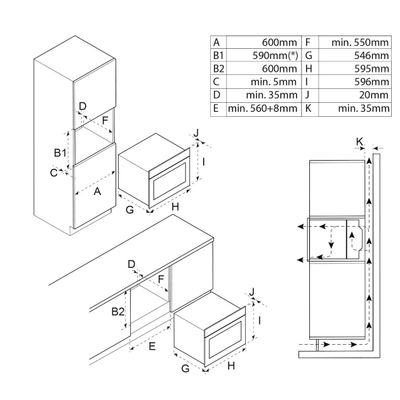 | A | 600mm | F | min. 550mm |
|---|---|---|---|
| B1 | 590mm(*) | G | 546mm |
| B2 | 600mm | H | 595mm |
| C | min. 5mm | I | 596mm |
| D | min. 35mm | J | 20mm |
| E | min. 560+8mm | K | min. 35mm |

D
F
B1
C
A
J
I
G
H
K
D
F
B2
E
J
I
G
H